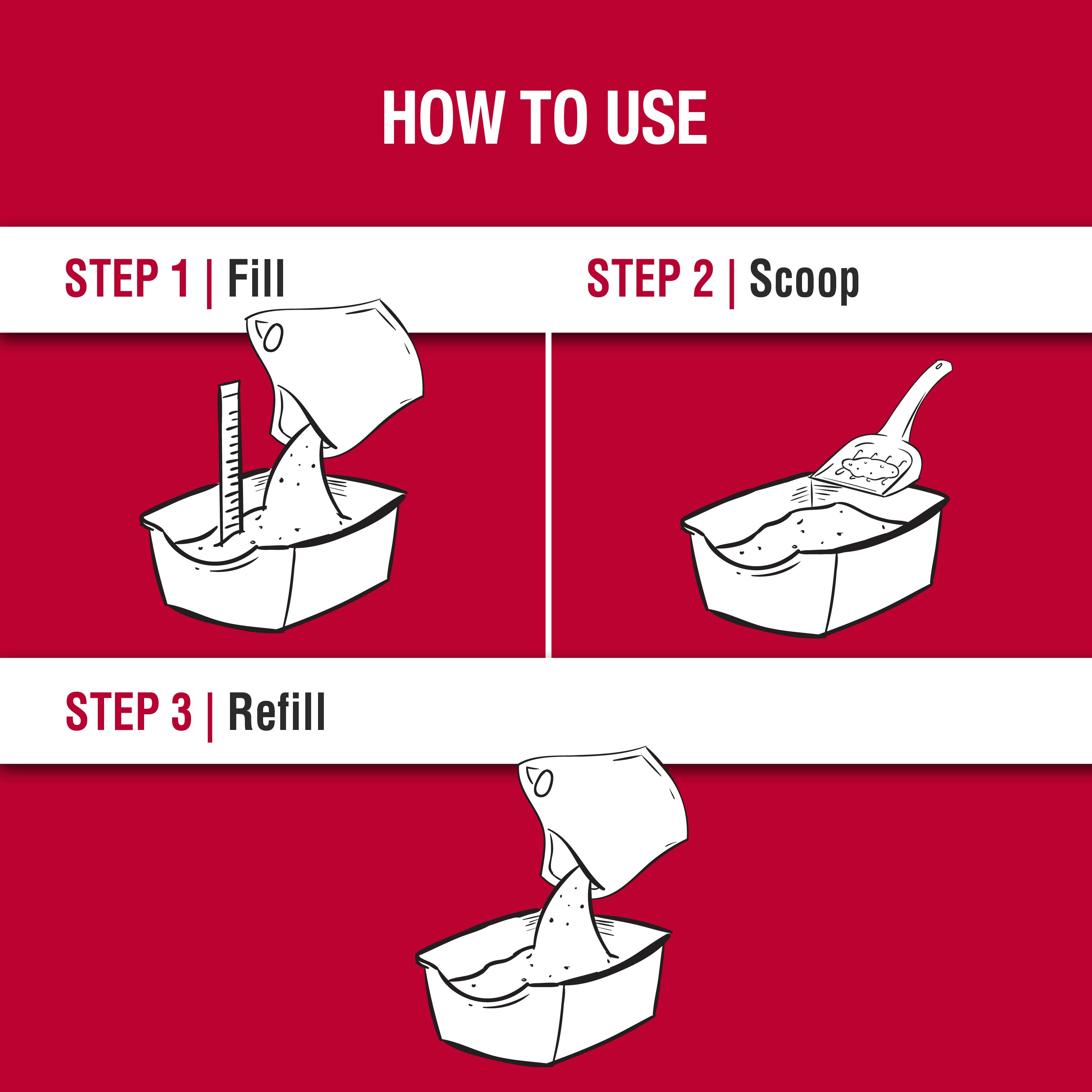 HOW TO USE

STEP 1 | Fill

STEP 2 | Scoop

STEP 3 | Refill